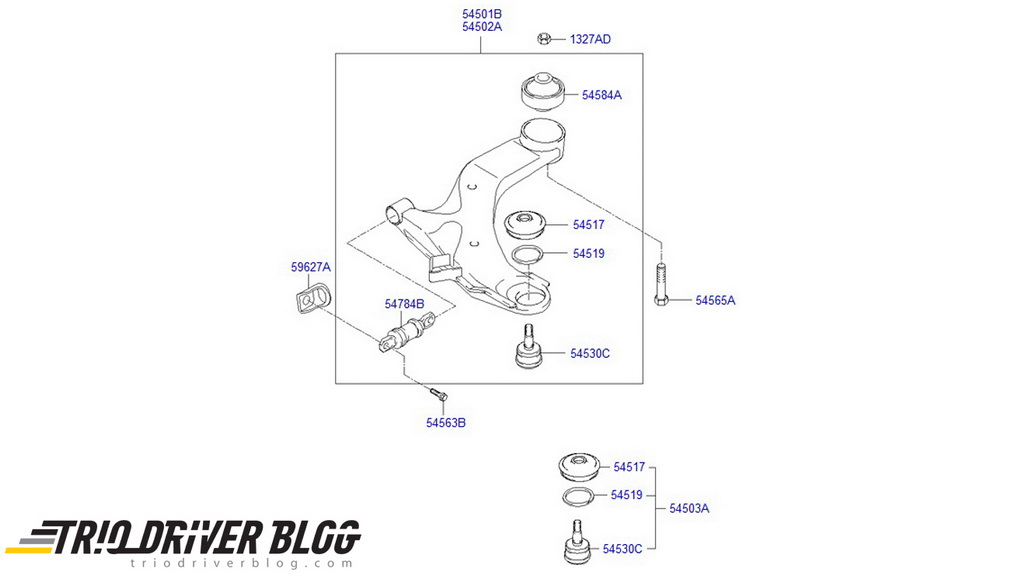 54501B
54502A
1327AD
54584A
54517
54519
59627A
54784B
54565A
54530C
54563B
54517
54519
54503A
54530C
TRIO DRIVER BLOG
triodriverblog.com