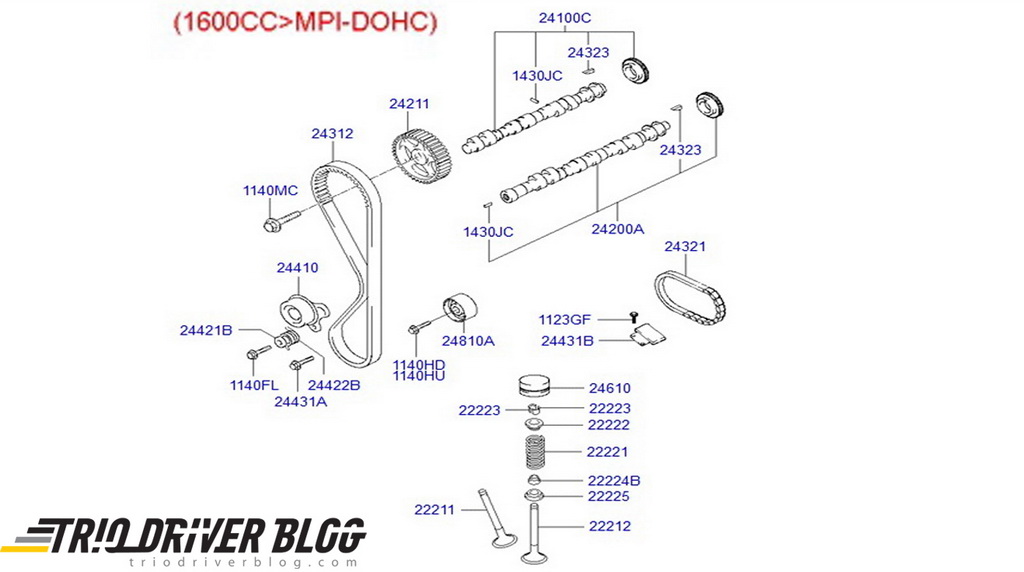 (1600CC>MPI-DOHC)

24100C
24323
1430JC
24211
24312
24323
1140MC
1430JC
24200A
24321
24410
1123GF
24431B
24421B
24810A
1140HD
1140HU
1140FL
24422B
24431A
24610
22223
22223
22222
22221
22224B
22225
22211
22212

TRIO DRIVER BLOG
triodriverblog.com