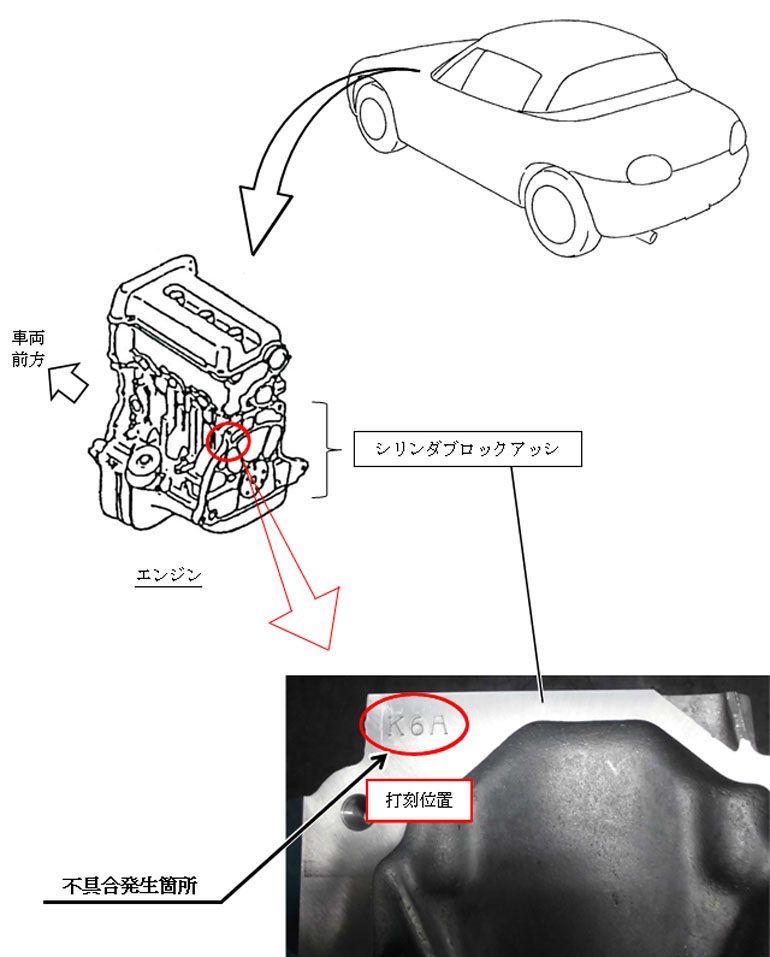 車両
前方

シリンダブロックアッシ

エンジン

K6A

打刻位置

不具合発生箇所